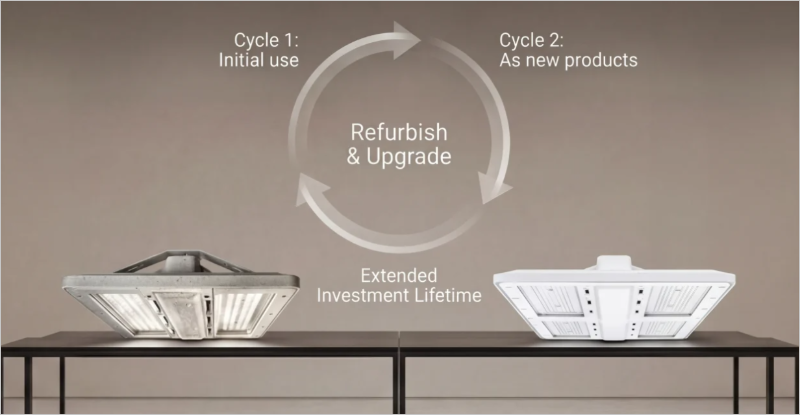 Cycle 1:
Initial use

Cycle 2:
As new products

Refurbish
& Upgrade

Extended
Investment Lifetime