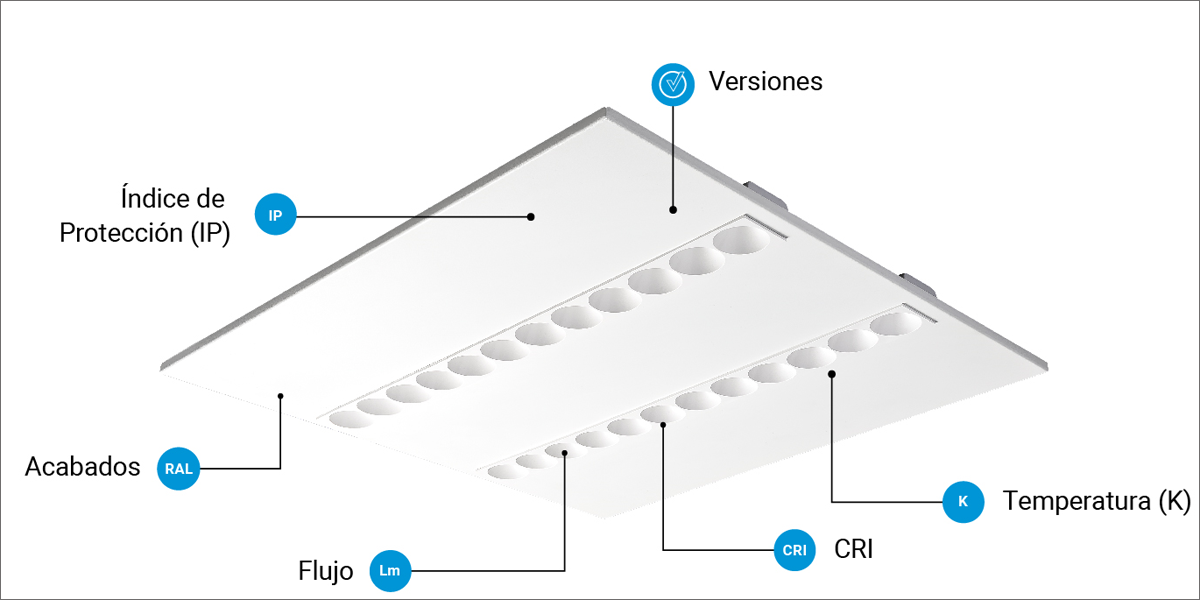 Versiones

Índice de Protección (IP)

IP

Acabados

RAL

Flujo

Lm

CRI

CRI

K

Temperatura (K)